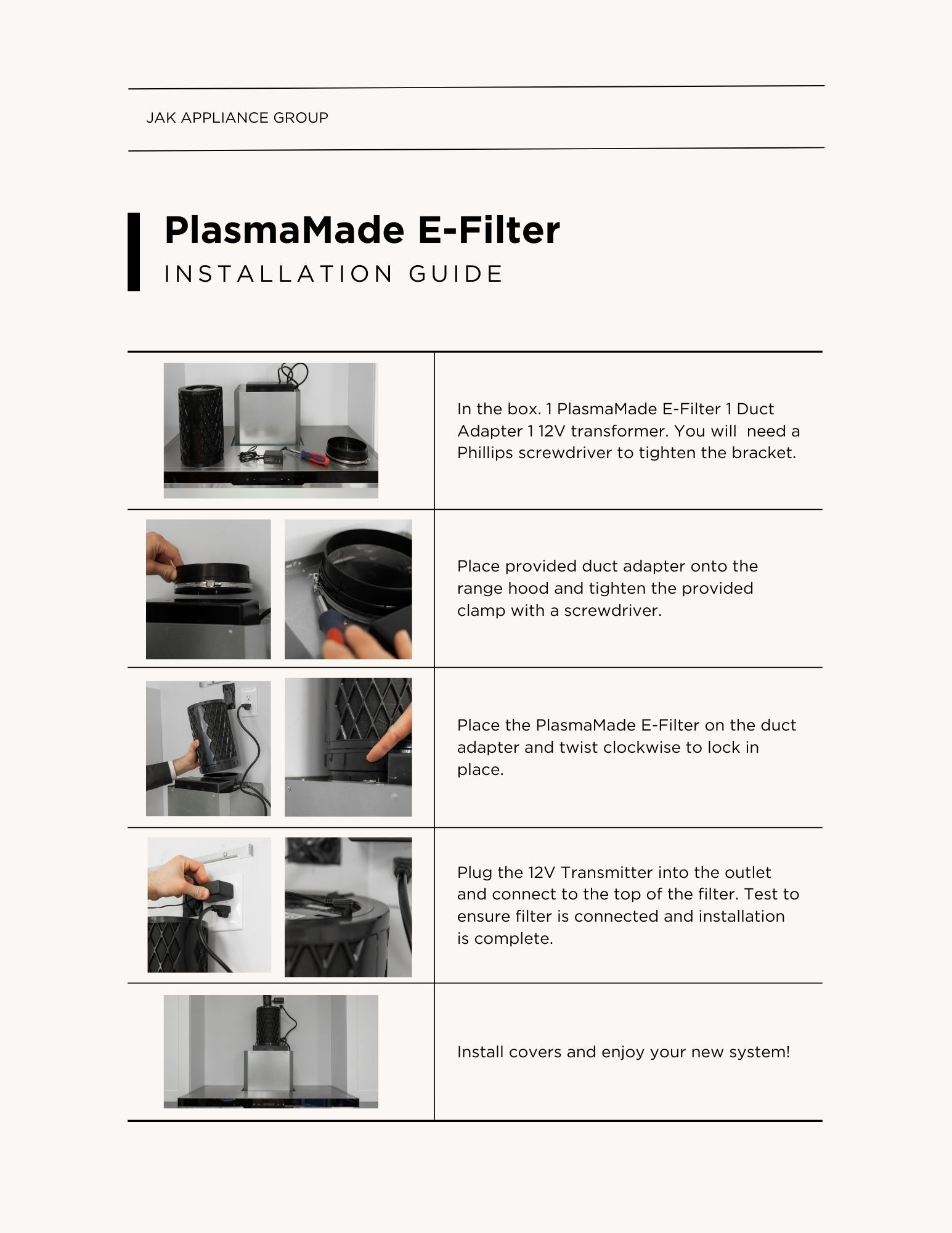 JAK APPLIANCE GROUP

PlasmaMade E-Filter
INSTALLATION GUIDE

In the box. 1 PlasmaMade E-Filter 1 Duct Adapter 1 12V transformer. You will need a Phillips screwdriver to tighten the bracket.

Place provided duct adapter onto the range hood and tighten the provided clamp with a screwdriver.

Place the PlasmaMade E-Filter on the duct adapter and twist clockwise to lock in place.

Plug the 12V Transmitter into the outlet and connect to the top of the filter. Test to ensure filter is connected and installation is complete.

Install covers and enjoy your new system!